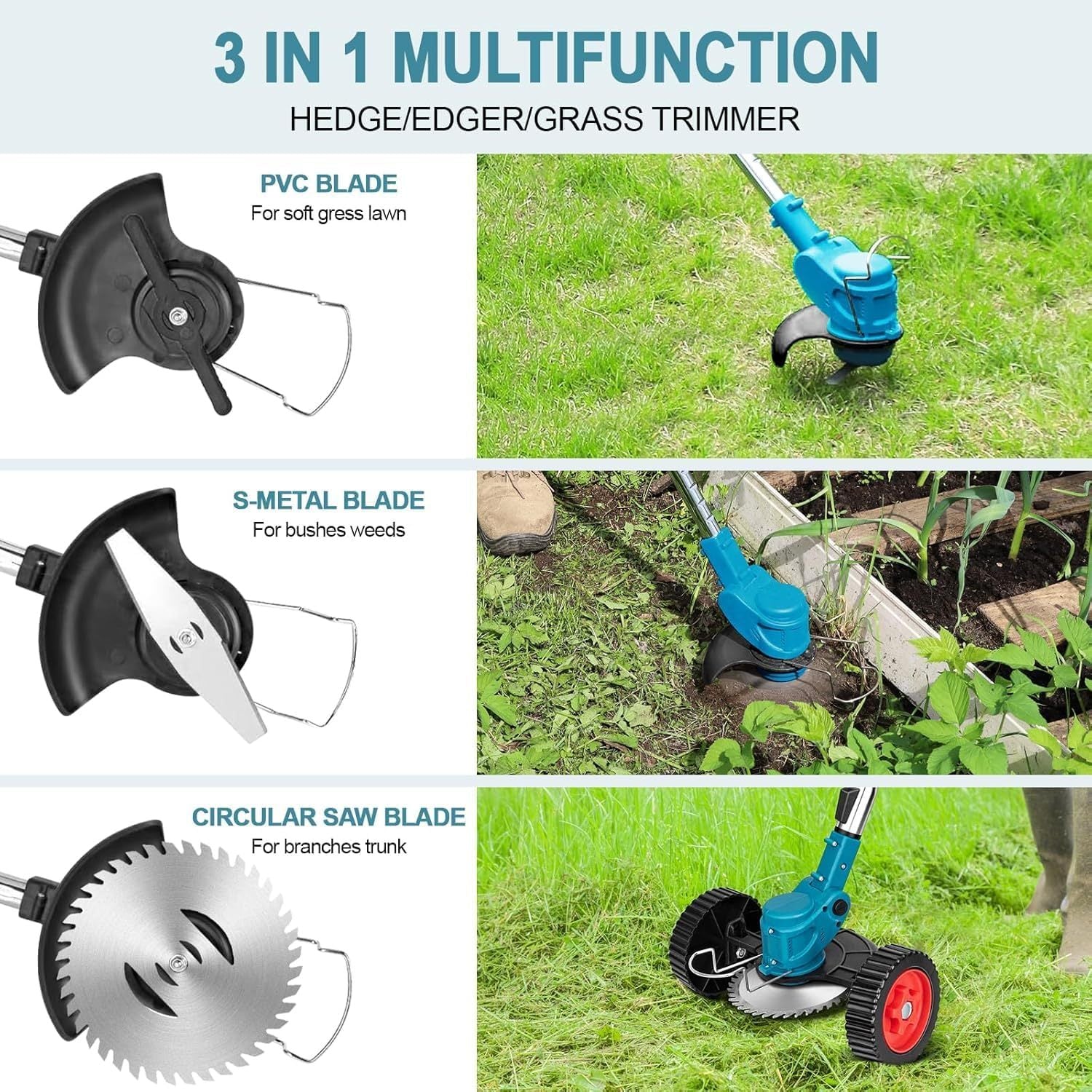 3 IN 1 MULTIFUNCTION
HEDGE/EDGER/GRASS TRIMMER

PVC BLADE
For soft gress lawn

S-METAL BLADE
For bushes weeds

CIRCULAR SAW BLADE
For branches trunk