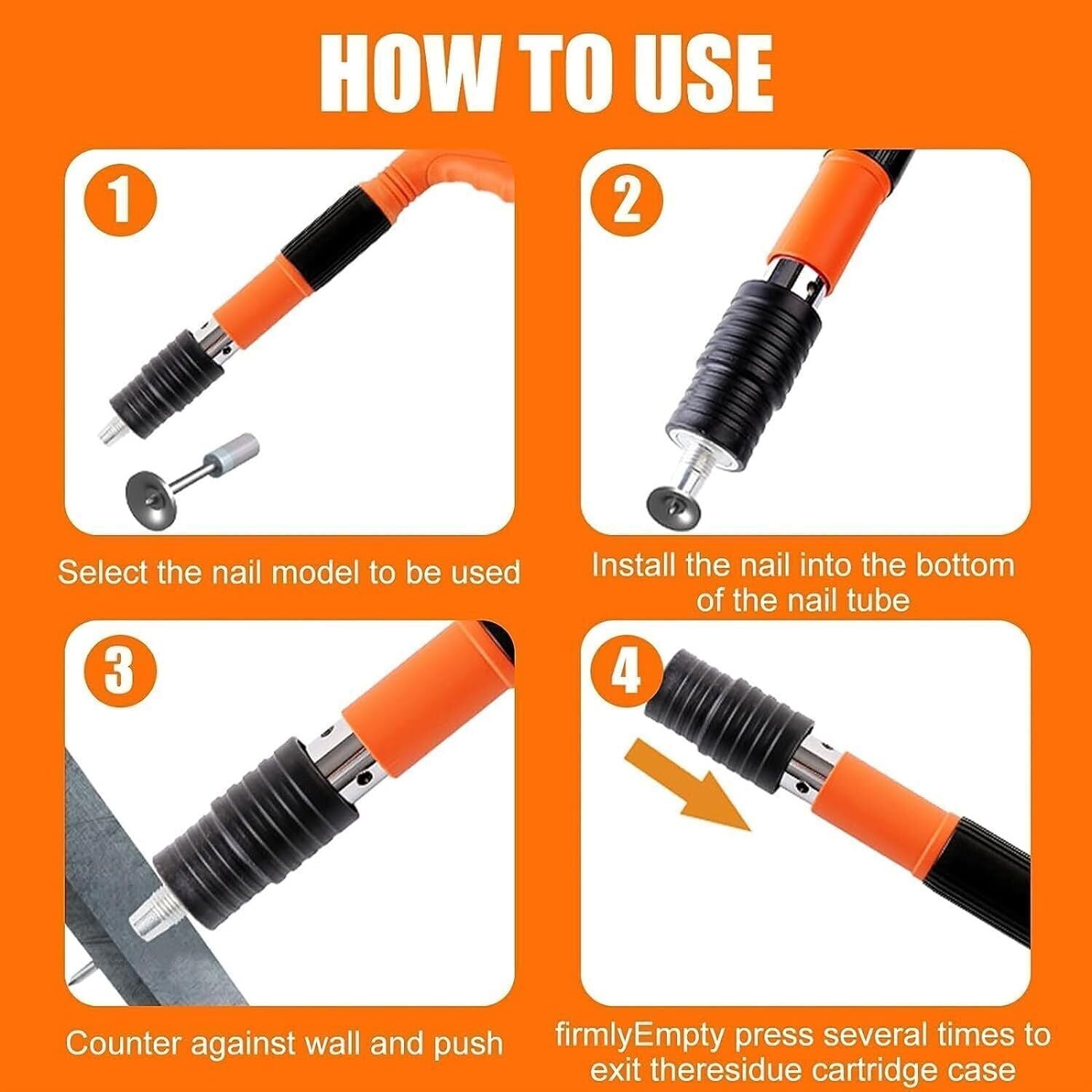 HOW TO USE

1

Select the nail model to be used

2

Install the nail into the bottom of the nail tube

3

Counter against wall and push

4

firmlyEmpty press several times to exit theresidue cartridge case